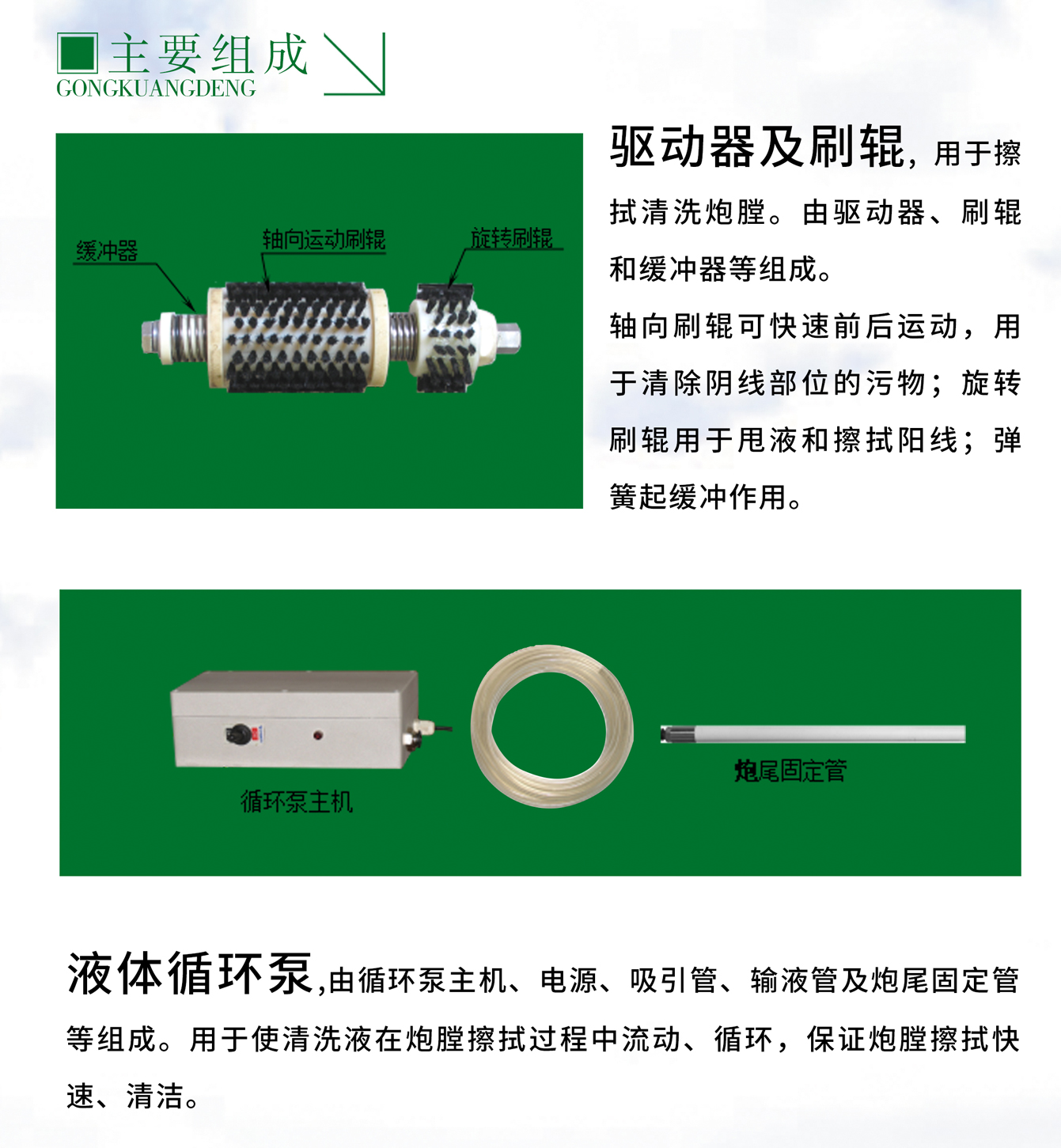 主要组成
GONGKUANGDENG

缓冲器
轴向运动刷辊
旋转刷辊

驱动器及刷辊，用于擦拭清洗炮膛。由驱动器、刷辊和缓冲器等组成。
轴向刷辊可快速前后运动，用于清除阴线部位的污物；旋转刷辊用于甩液和擦拭阳线；弹簧起缓冲作用。

循环泵主机
炮尾固定管

液体循环泵,由循环泵主机、电源、吸引管、输液管及炮尾固定管等组成。用于使清洗液在炮膛擦拭过程中流动、循环，保证炮膛擦拭快速、清洁。